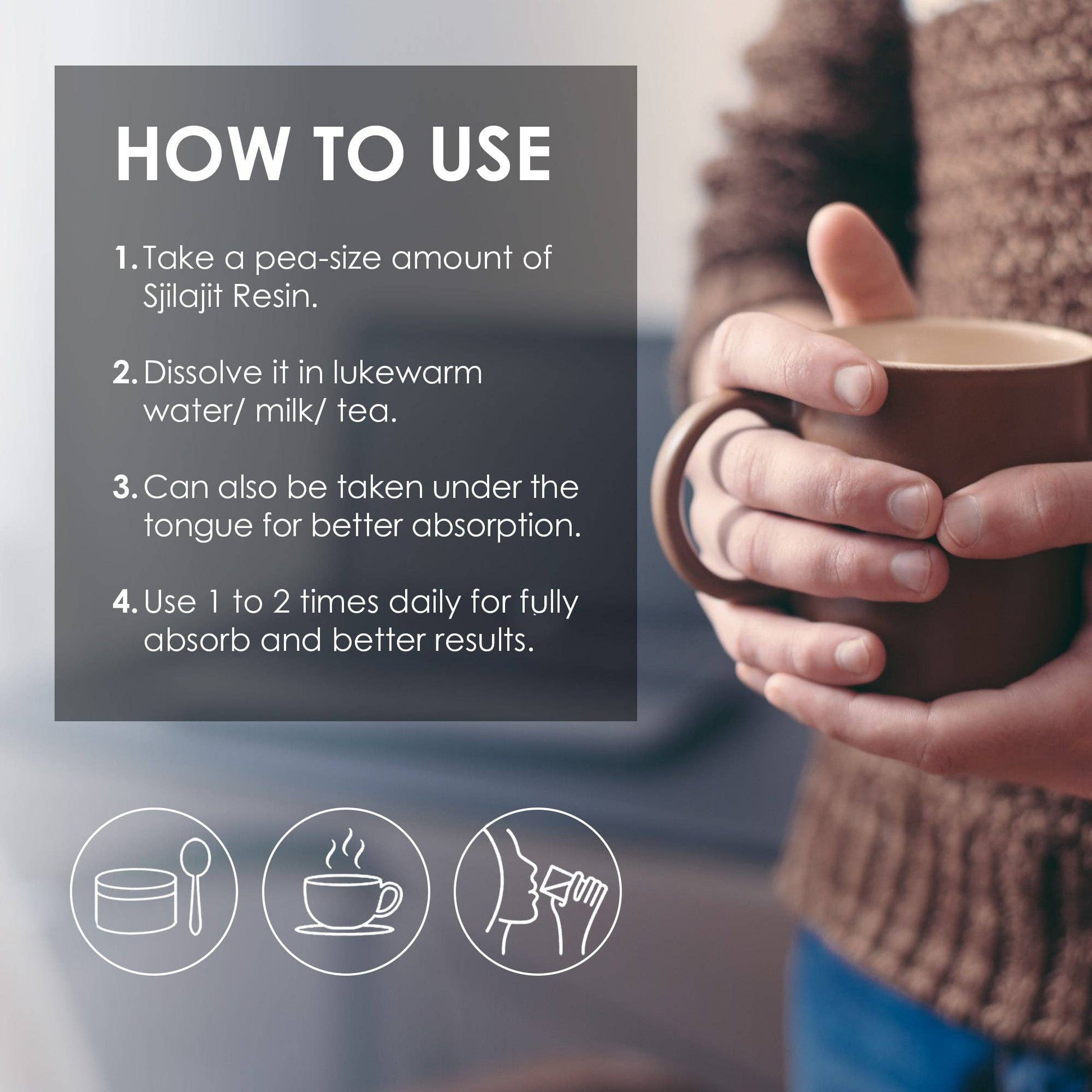 HOW TO USE

1. Take a pea-size amount of Sjilajit Resin.

2. Dissolve it in lukewarm water/ milk/ tea.

3. Can also be taken under the tongue for better absorption.

4. Use 1 to 2 times daily for fully absorb and better results.